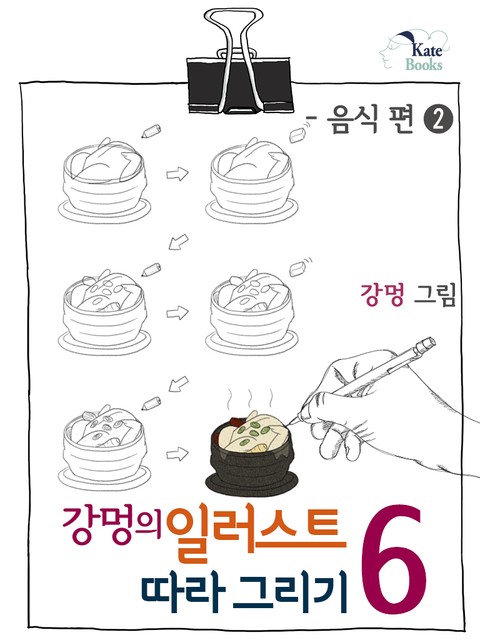 Kate Books

- 음식 편 2

강멍 그림

강멍의 일러스트 따라 그리기 6