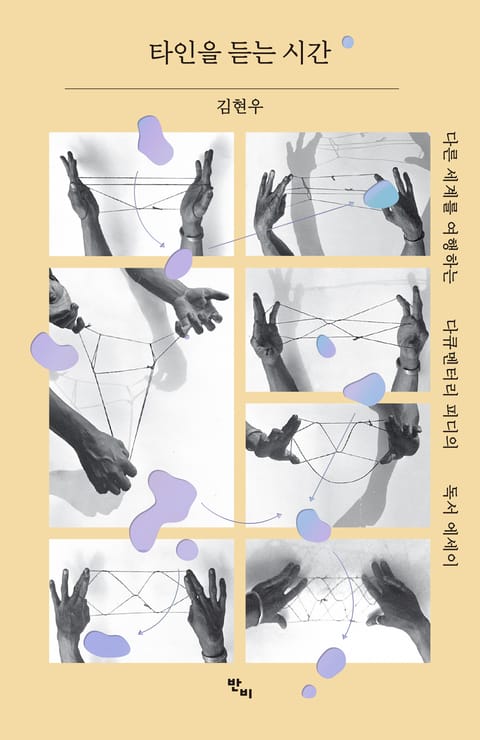 타인을 듣는 시간

김현우

다른 세계를 여행하는 다큐멘터리 피디의 독서 에세이

반비