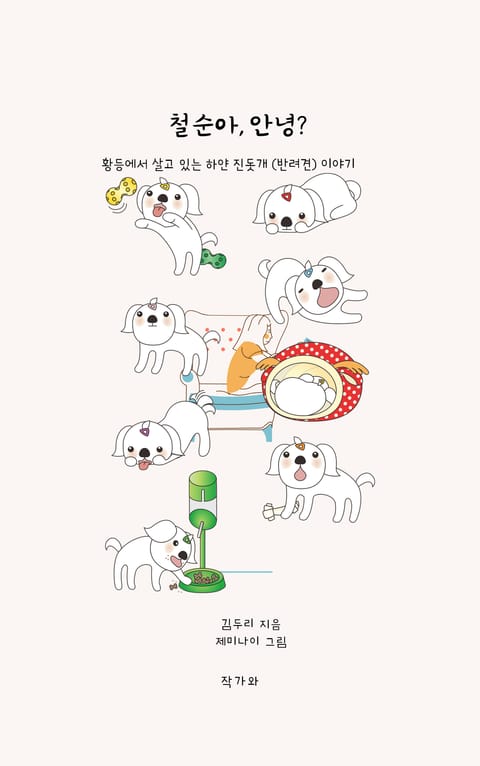 철순아, 안녕?

황등에서 살고 있는 하얀 진돗개 (반려견) 이야기

김두리 지음
제미나이 그림

작가와