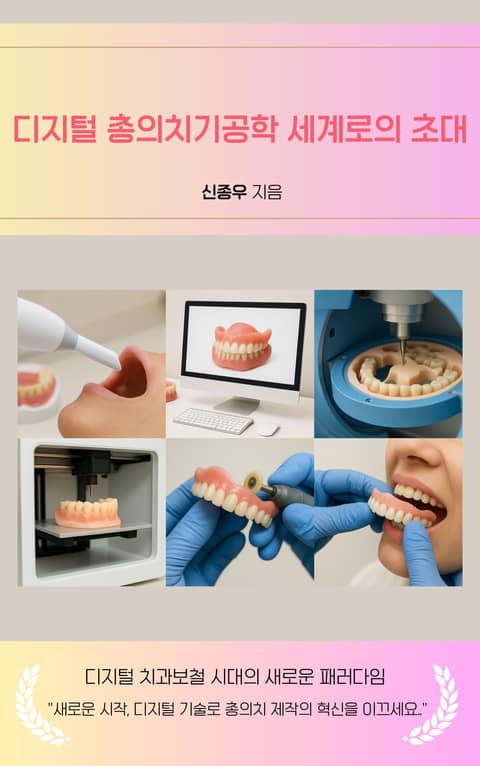 디지털 총의치기공학 세계로의 초대

신종우 지음

디지털 치과보철 시대의 새로운 패러다임

"새로운 시작, 디지털 기술로 총의치 제작의 혁신을 이끄세요."