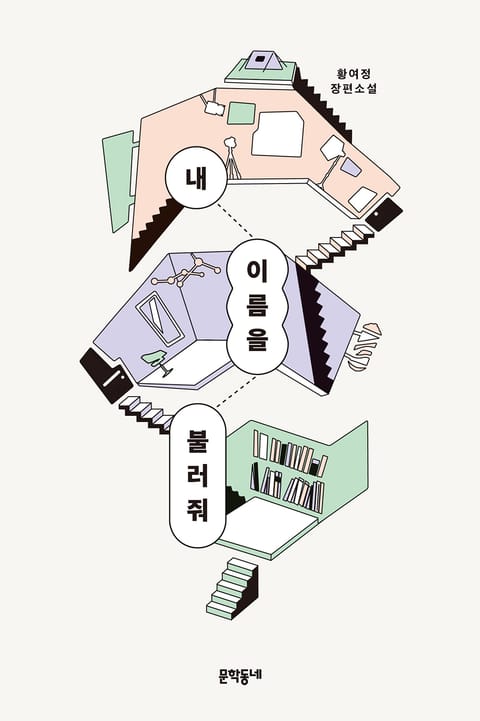 황여정
장편소설

내
이름을
불러줘

문학동네