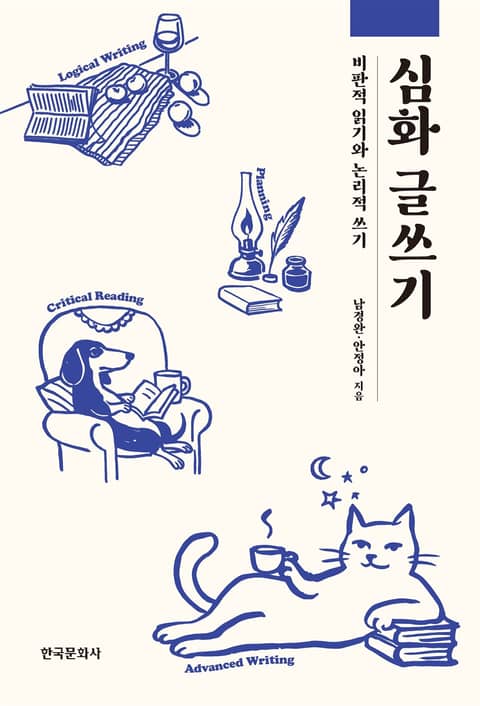 심화 글쓰기

비판적 읽기와 논리적 쓰기

남경완·안정아 지음

Logical Writing

Planning

Critical Reading

Advanced Writing

한국문화사