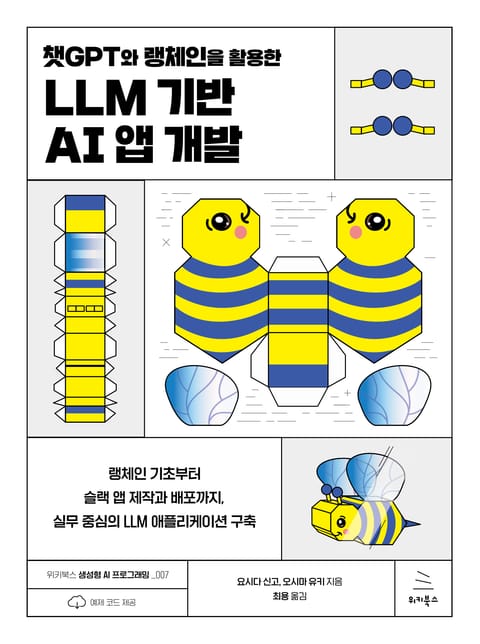 챗GPT와 랭체인을 활용한

LLM 기반 AI 앱 개발

랭체인 기초부터
슬랙 앱 제작과 배포까지,
실무 중심의 LLM 애플리케이션 구축

위키북스 생성형 AI 프로그래밍 _007

예제 코드 제공

요시다 신고, 오시마 유키 지음
최용 옮김

위키북스